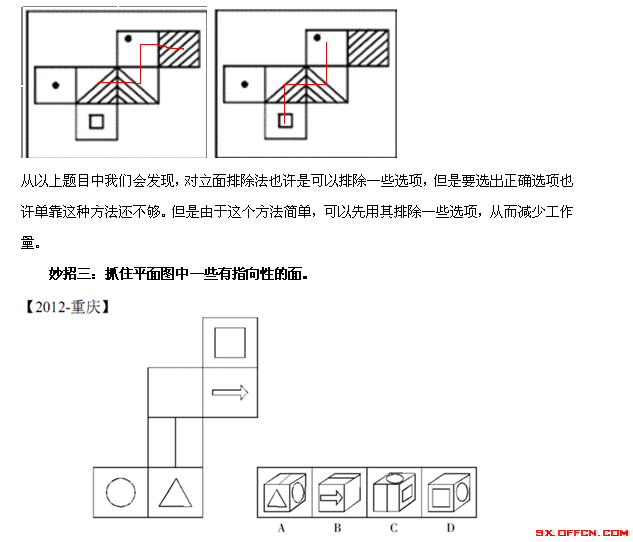 从以上题目中我们会发现，对立面排除法也许是可以排除一些选项，但是要选出正确选项也许单靠这种方法还不够。但是由于这个方法简单，可以先用其排除一些选项，从而减少工作量。

妙招三：抓住平面图中一些有指向性的面。

【2012-重庆】

A B C D

SX.OFFCN.COM